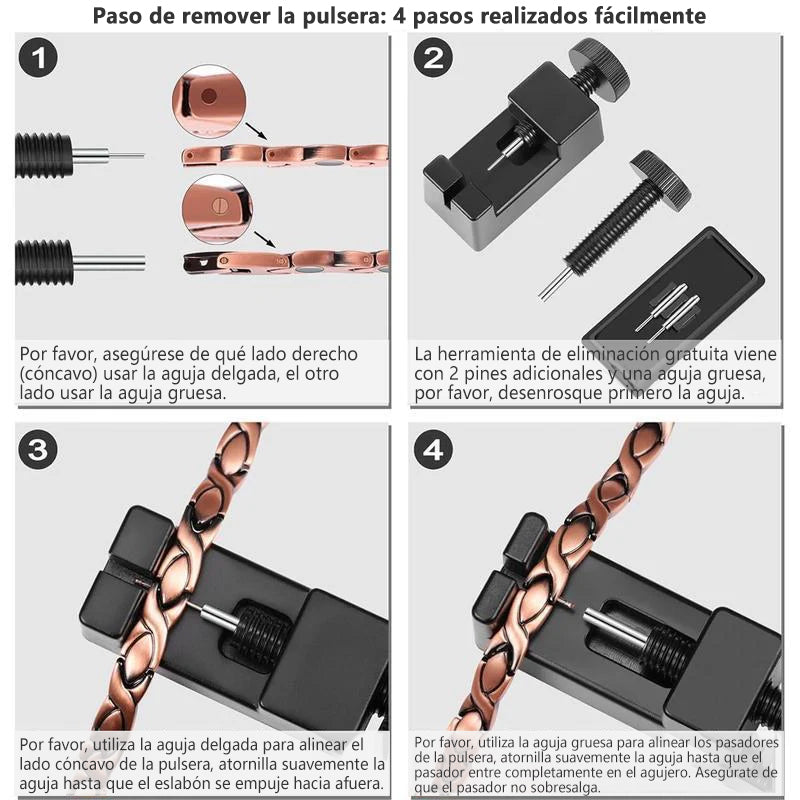 Paso de remover la pulsera: 4 pasos realizados fácilmente

1

Por favor, asegúrese de qué lado derecho (cóncavo) usar la aguja delgada, el otro lado usar la aguja gruesa.

2

La herramienta de eliminación gratuita viene con 2 pines adicionales y una aguja gruesa, por favor, desenrosque primero la aguja.

3

Por favor, utiliza la aguja delgada para alinear el lado cóncavo de la pulsera, atornilla suavemente la aguja hasta que el eslabón se empuje hacia afuera.

4

Por favor, utiliza la aguja gruesa para alinear los pasadores de la pulsera, atornilla suavemente la aguja hasta que el pasador entre completamente en el agujero. Asegúrate de que el pasador no sobresalga.